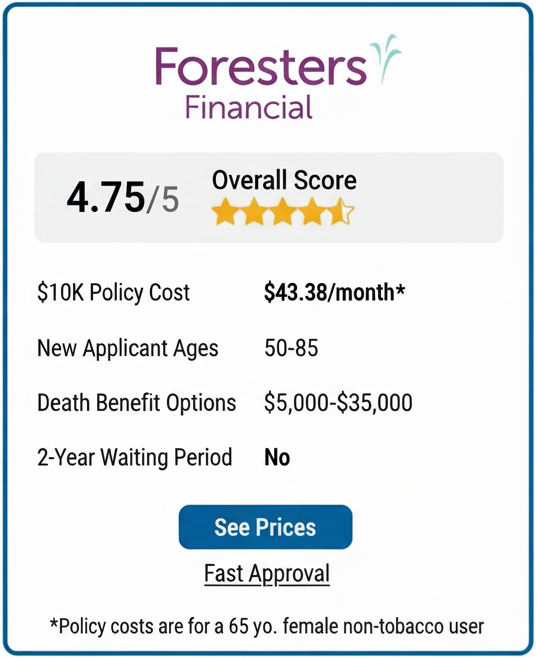 Foresters
Financial

4.75/5

Overall Score

$10K Policy Cost
$43.38/month*

New Applicant Ages
50-85

Death Benefit Options
$5,000-$35,000

2-Year Waiting Period
No

See Prices

Fast Approval

*Policy costs are for a 65 yo. female non-tobacco user